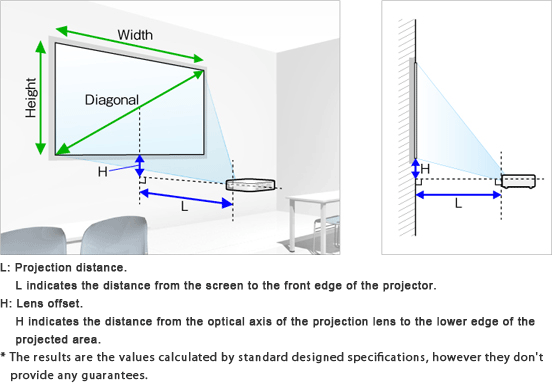 Width

Height

Diagonal

H

L

H

L

L: Projection distance.
L indicates the distance from the screen to the front edge of the projector.
H: Lens offset.
H indicates the distance from the optical axis of the projection lens to the lower edge of the projected area.
* The results are the values calculated by standard designed specifications, however they don't provide any guarantees.